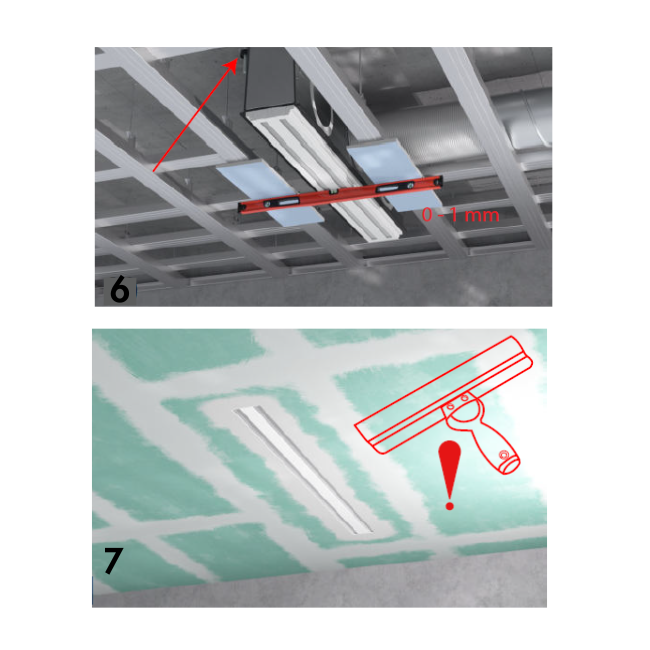 0 - 1 mm

6

7